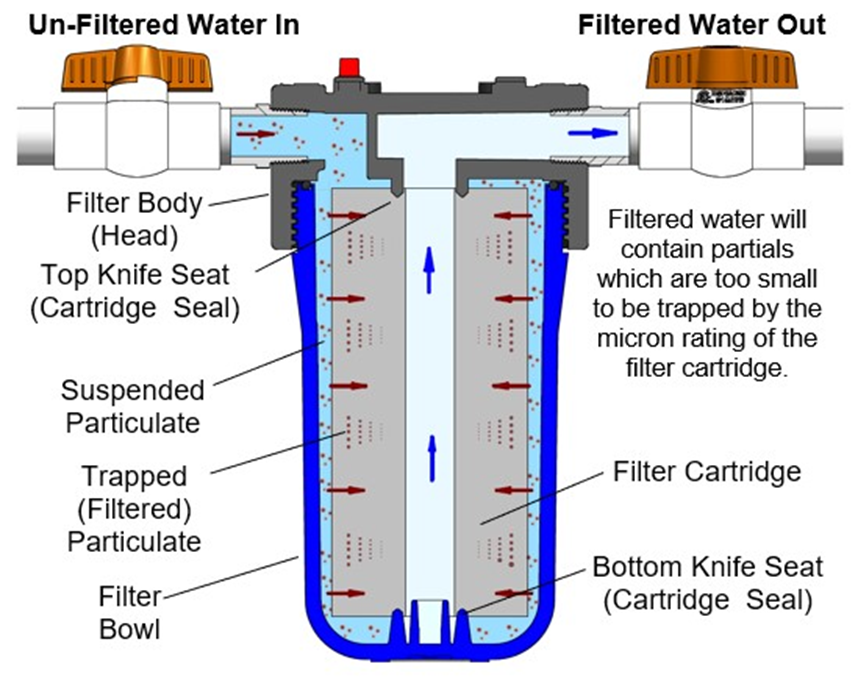 Un-Filtered Water In

Filtered Water Out

Filter Body (Head)

Top Knife Seat (Cartridge Seal)

Suspended Particulate

Trapped (Filtered) Particulate

Filter Bowl

Filtered water will contain partials which are too small to be trapped by the micron rating of the filter cartridge.

Filter Cartridge

Bottom Knife Seat (Cartridge Seal)