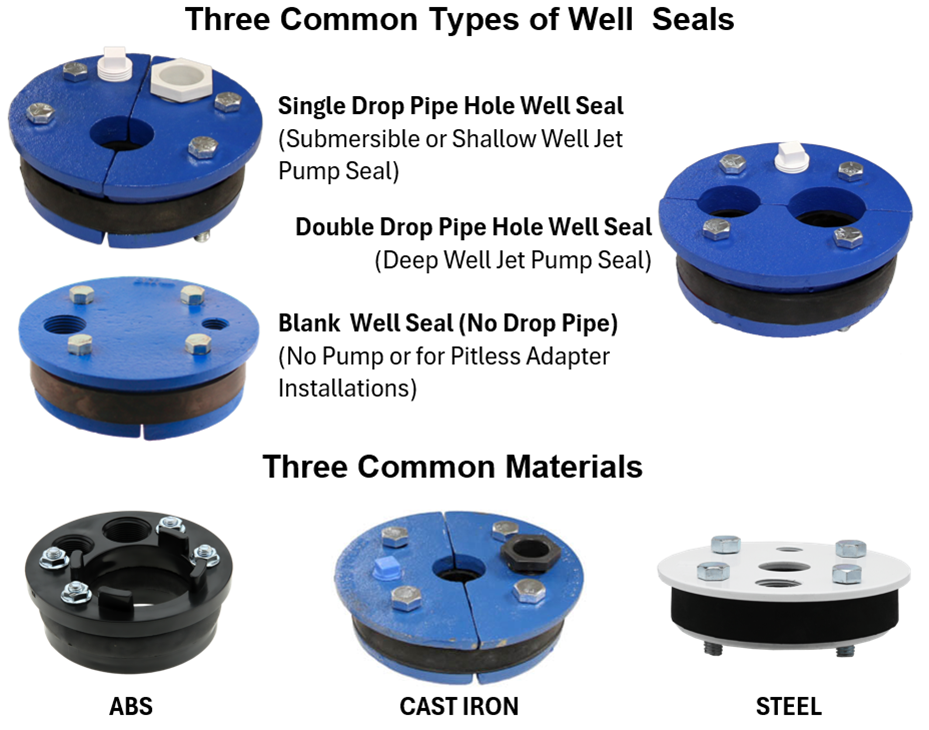 Three Common Types of Well Seals

Single Drop Pipe Hole Well Seal
(Submersible or Shallow Well Jet Pump Seal)

Double Drop Pipe Hole Well Seal
(Deep Well Jet Pump Seal)

Blank Well Seal (No Drop Pipe)
(No Pump or for Pitless Adapter Installations)

Three Common Materials

ABS

CAST IRON

STEEL