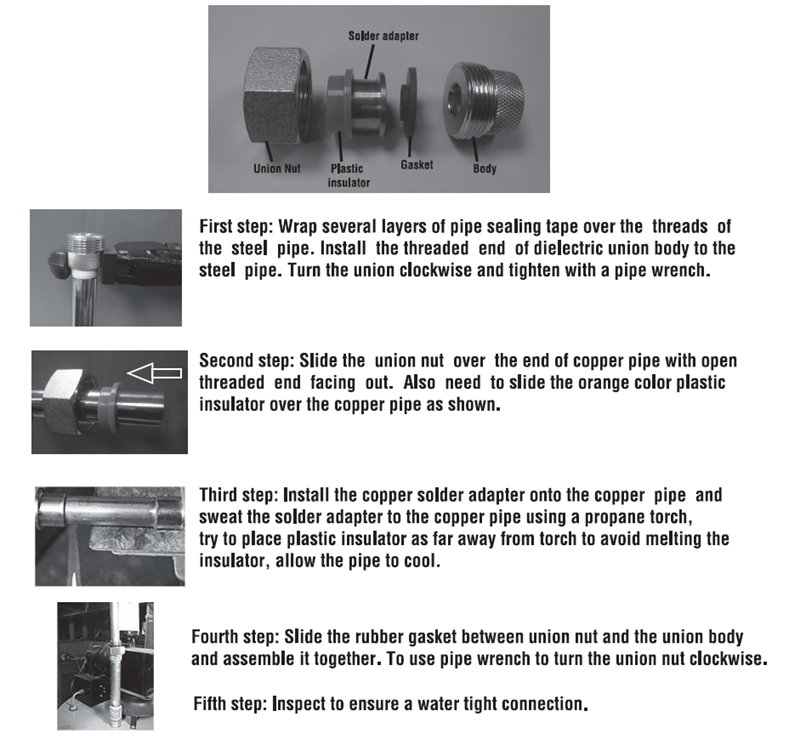 Solder adapter

Union Nut

Plastic insulator

Gasket

Body

First step: Wrap several layers of pipe sealing tape over the threads of the steel pipe. Install the threaded end of dielectric union body to the steel pipe. Turn the union clockwise and tighten with a pipe wrench.

Second step: Slide the union nut over the end of copper pipe with open threaded end facing out. Also need to slide the orange color plastic insulator over the copper pipe as shown.

Third step: Install the copper solder adapter onto the copper pipe and sweat the solder adapter to the copper pipe using a propane torch, try to place plastic insulator as far away from torch to avoid melting the insulator, allow the pipe to cool.

Fourth step: Slide the rubber gasket between union nut and the union body and assemble it together. To use pipe wrench to turn the union nut clockwise.

Fifth step: Inspect to ensure a water tight connection.