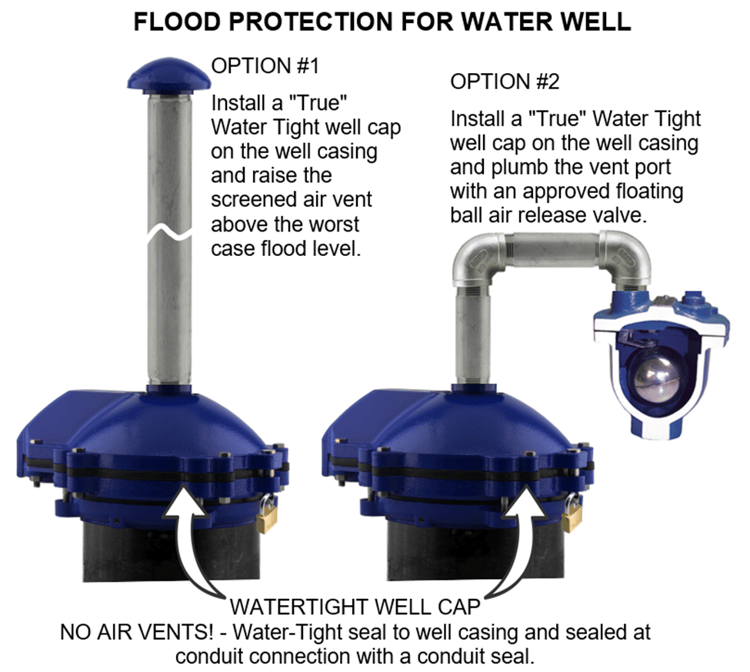 FLOOD PROTECTION FOR WATER WELL

OPTION #1

Install a "True" Water Tight well cap on the well casing and raise the screened air vent above the worst case flood level.

OPTION #2

Install a "True" Water Tight well cap on the well casing and plumb the vent port with an approved floating ball air release valve.

WATERTIGHT WELL CAP

NO AIR VENTS! - Water-Tight seal to well casing and sealed at conduit connection with a conduit seal.