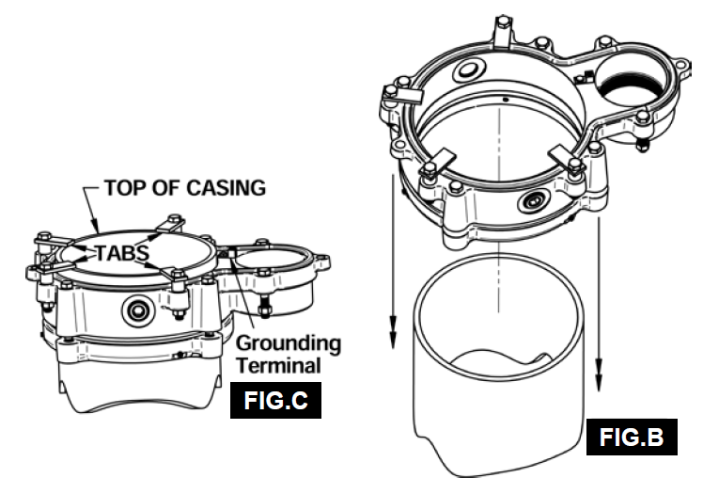 TOP OF CASING
TABS
Grounding Terminal
FIG.C
FIG.B