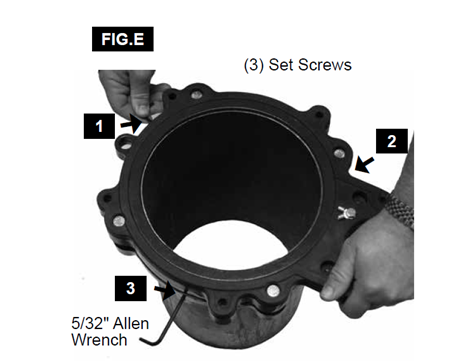 FIG.E

(3) Set Screws

1

2

3

5/32" Allen Wrench