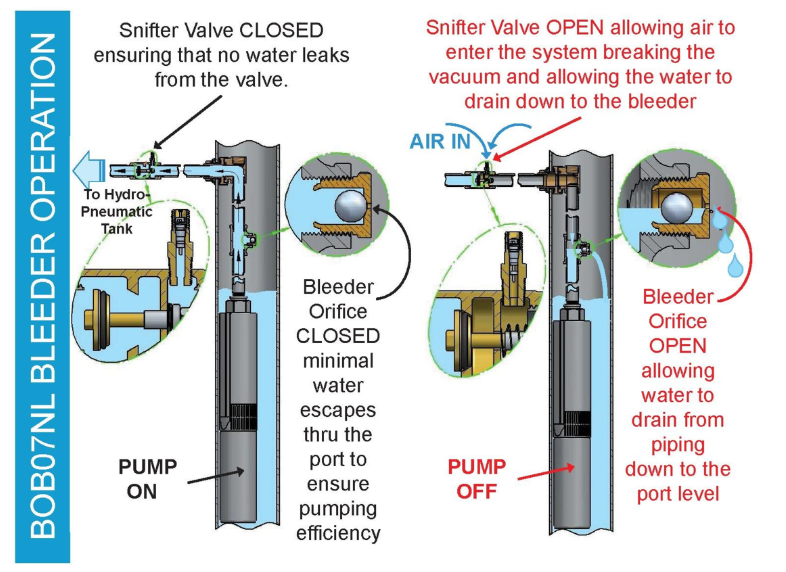 BOB07NL BLEEDER OPERATION

Snifter Valve CLOSED ensuring that no water leaks from the valve.

To Hydro-Pneumatic Tank

Bleeder Orifice CLOSED minimal water escapes thru the port to ensure pumping efficiency

PUMP ON

Snifter Valve OPEN allowing air to enter the system breaking the vacuum and allowing the water to drain down to the bleeder

AIR IN

Bleeder Orifice OPEN allowing water to drain from piping down to the port level

PUMP OFF