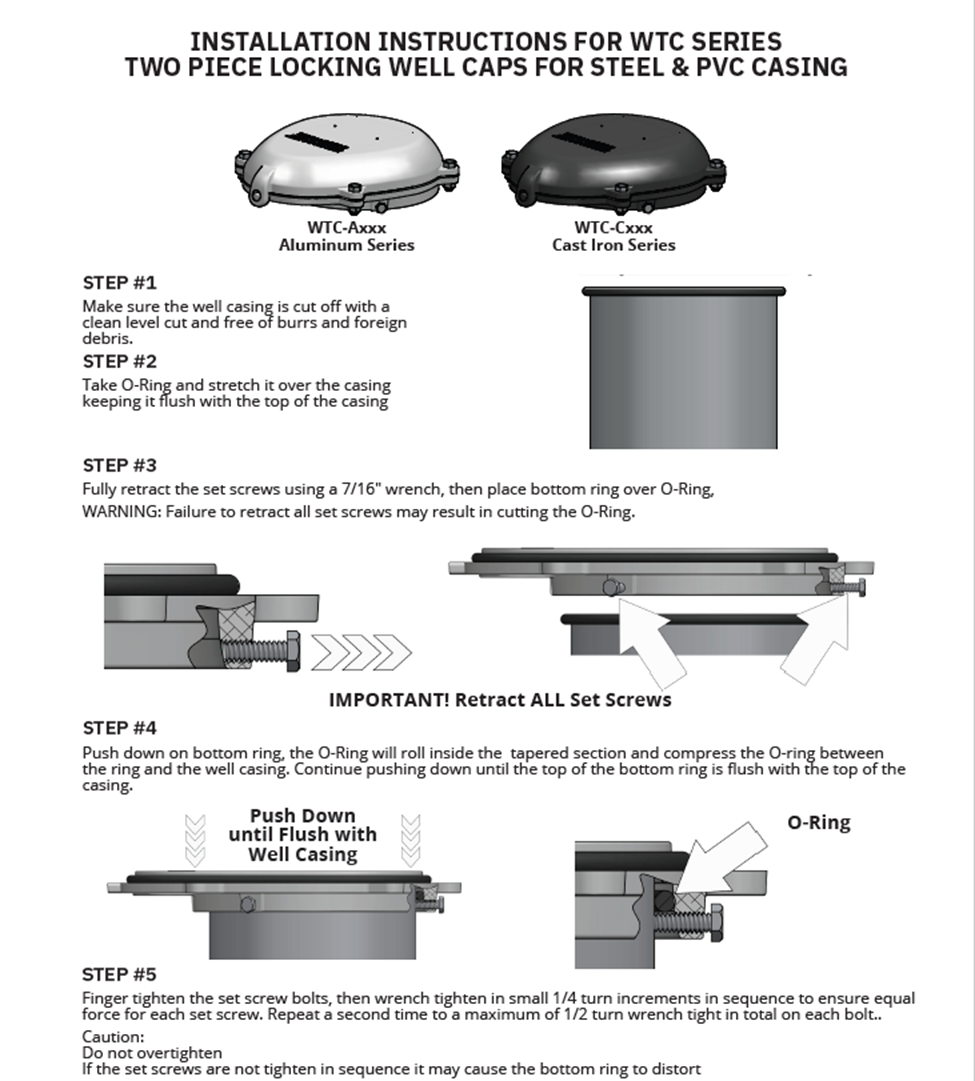 INSTALLATION INSTRUCTIONS FOR WTC SERIES
TWO PIECE LOCKING WELL CAPS FOR STEEL & PVC CASING

WTC-Axxx
Aluminum Series

WTC-Cxxx
Cast Iron Series

STEP #1
Make sure the well casing is cut off with a clean level cut and free of burrs and foreign debris.

STEP #2
Take O-Ring and stretch it over the casing keeping it flush with the top of the casing

STEP #3
Fully retract the set screws using a 7/16" wrench, then place bottom ring over O-Ring,
WARNING: Failure to retract all set screws may result in cutting the O-Ring.

IMPORTANT! Retract ALL Set Screws

STEP #4
Push down on bottom ring, the O-Ring will roll inside the tapered section and compress the O-ring between the ring and the well casing. Continue pushing down until the top of the bottom ring is flush with the top of the casing.

Push Down until Flush with Well Casing

O-Ring

STEP #5
Finger tighten the set screw bolts, then wrench tighten in small 1/4 turn increments in sequence to ensure equal force for each set screw. Repeat a second time to a maximum of 1/2 turn wrench tight in total on each bolt..
Caution:
Do not overtighten
If the set screws are not tighten in sequence it may cause the bottom ring to distort