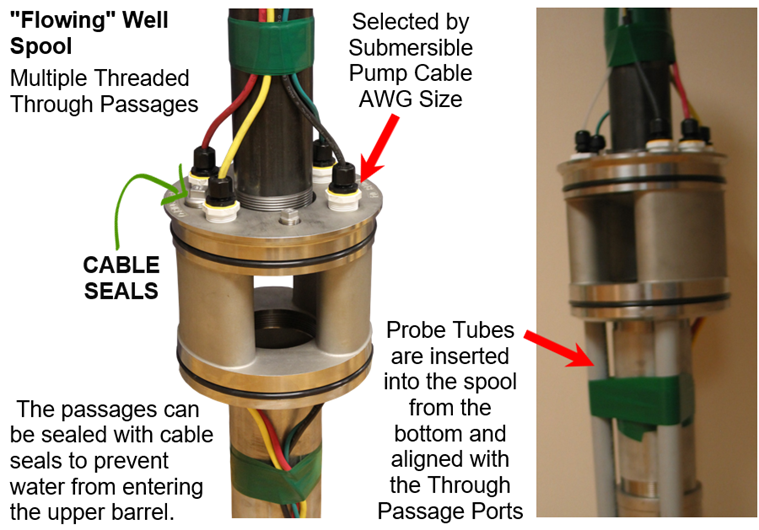 "Flowing" Well Spool

Multiple Threaded Through Passages

Selected by Submersible Pump Cable AWG Size

CABLE SEALS

The passages can be sealed with cable seals to prevent water from entering the upper barrel.

Probe Tubes are inserted into the spool from the bottom and aligned with the Through Passage Ports