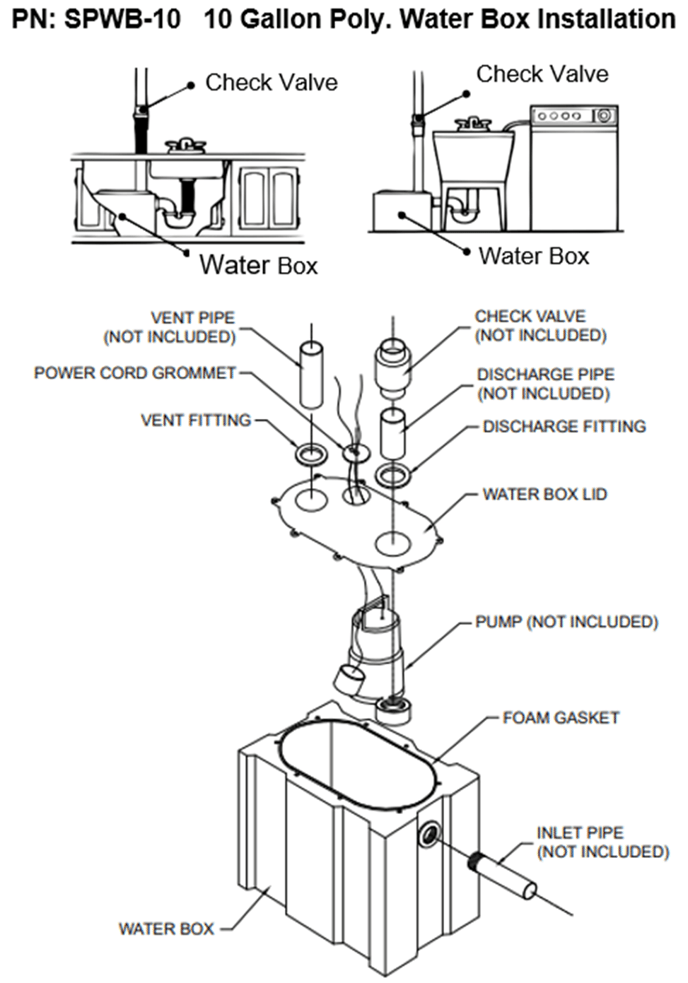 PN: SPWB-10 10 Gallon Poly. Water Box Installation

Check Valve

Water Box

Check Valve

Water Box

VENT PIPE (NOT INCLUDED)

POWER CORD GROMMET

VENT FITTING

CHECK VALVE (NOT INCLUDED)

DISCHARGE PIPE (NOT INCLUDED)

DISCHARGE FITTING

WATER BOX LID

PUMP (NOT INCLUDED)

FOAM GASKET

INLET PIPE (NOT INCLUDED)

WATER BOX