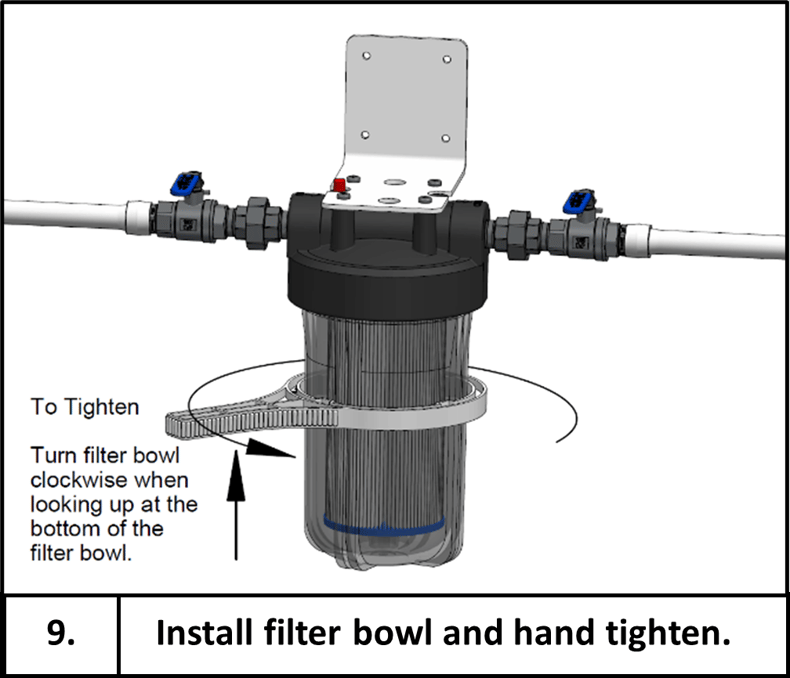 To Tighten

Turn filter bowl clockwise when looking up at the bottom of the filter bowl.

| 9. | Install filter bowl and hand tighten. |
|---|---|