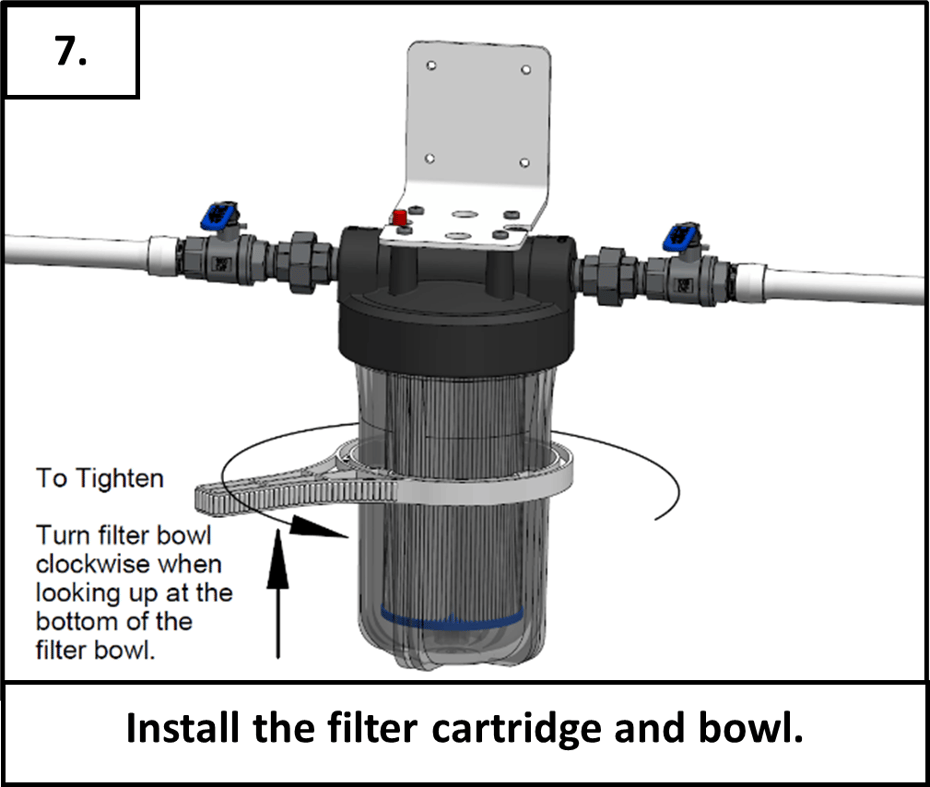 7.

To Tighten

Turn filter bowl clockwise when looking up at the bottom of the filter bowl.

Install the filter cartridge and bowl.