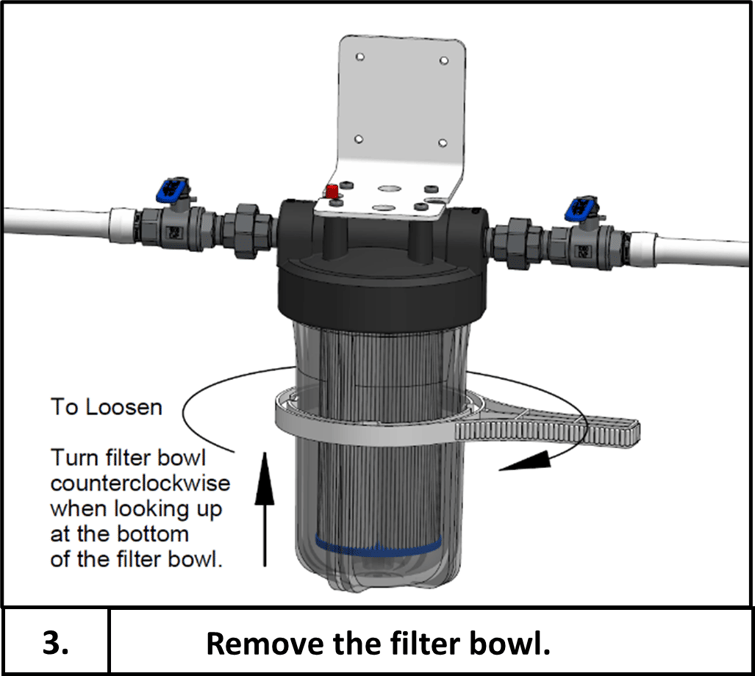 To Loosen

Turn filter bowl counterclockwise when looking up at the bottom of the filter bowl.

| 3. | Remove the filter bowl. |
|---|---|